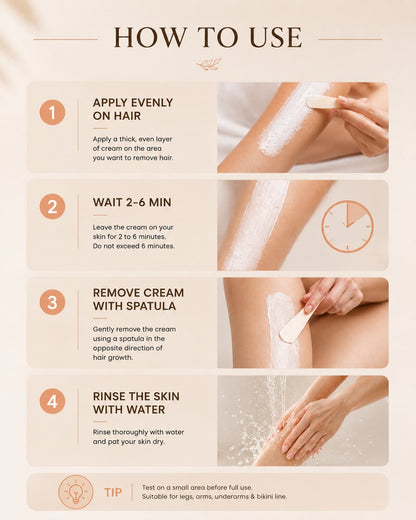 HOW TO USE

1

APPLY EVENLY ON HAIR

Apply a thick, even layer of cream on the area you want to remove hair.

2

WAIT 2-6 MIN

Leave the cream on your skin for 2 to 6 minutes. Do not exceed 6 minutes.

3

REMOVE CREAM WITH SPATULA

Gently remove the cream using a spatula in the opposite direction of hair growth.

4

RINSE THE SKIN WITH WATER

Rinse thoroughly with water and pat your skin dry.

TIP

Test on a small area before full use. Suitable for legs, arms, underarms & bikini line.